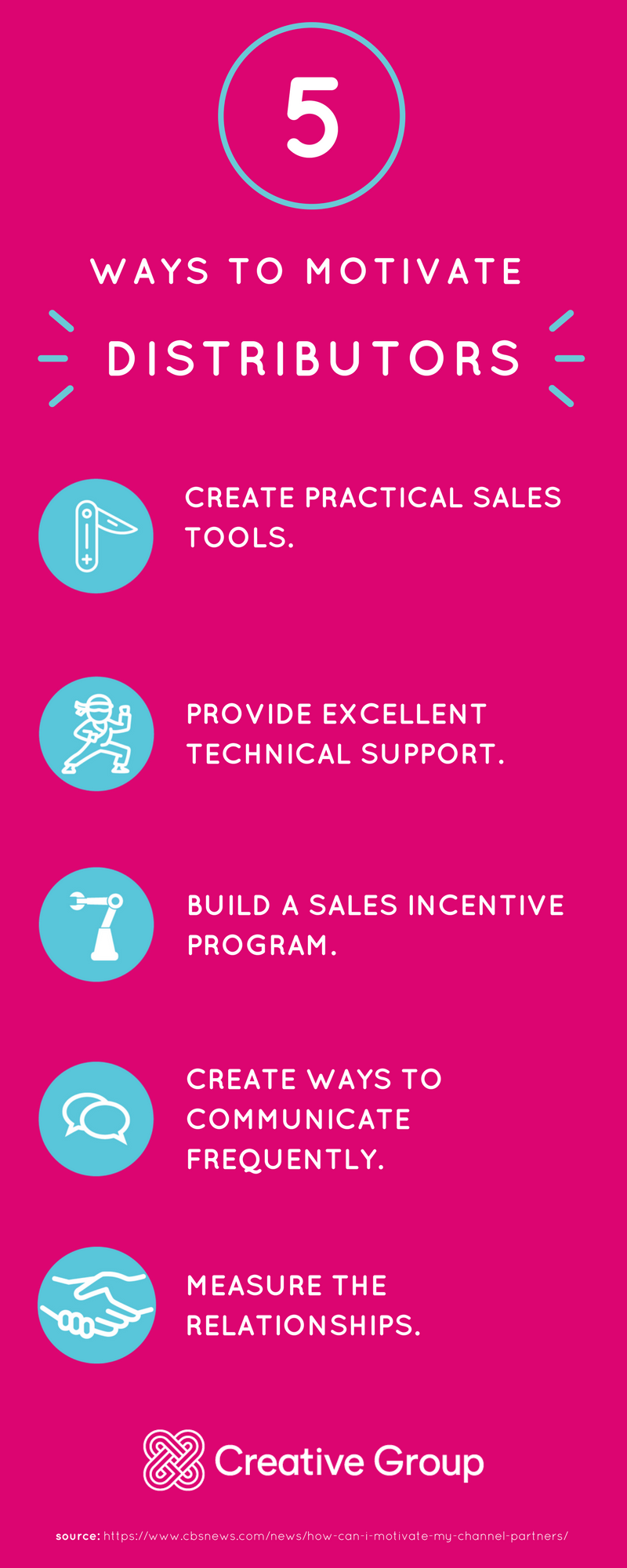 5

WAYS TO MOTIVATE

DISTRIBUTORS

CREATE PRACTICAL SALES TOOLS.

PROVIDE EXCELLENT TECHNICAL SUPPORT.

BUILD A SALES INCENTIVE PROGRAM.

CREATE WAYS TO COMMUNICATE FREQUENTLY.

MEASURE THE RELATIONSHIPS.

Creative Group

source: https://www.cbsnews.com/news/how-can-i-motivate-my-channel-partners/